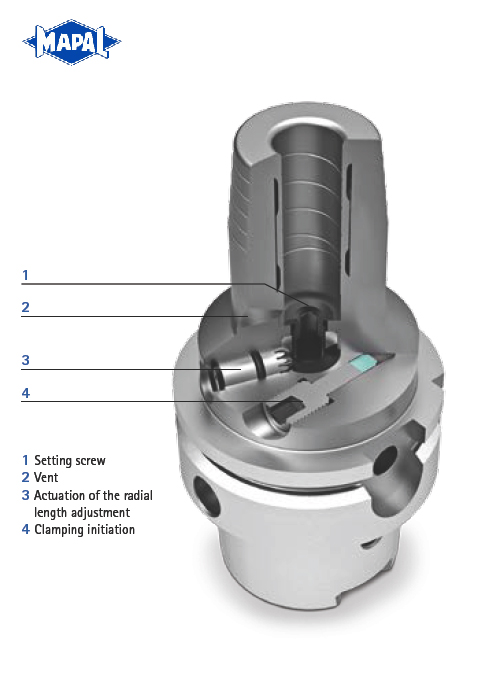 MAPAL

1

2

3

4

1 Setting screw
2 Vent
3 Actuation of the radial length adjustment
4 Clamping initiation